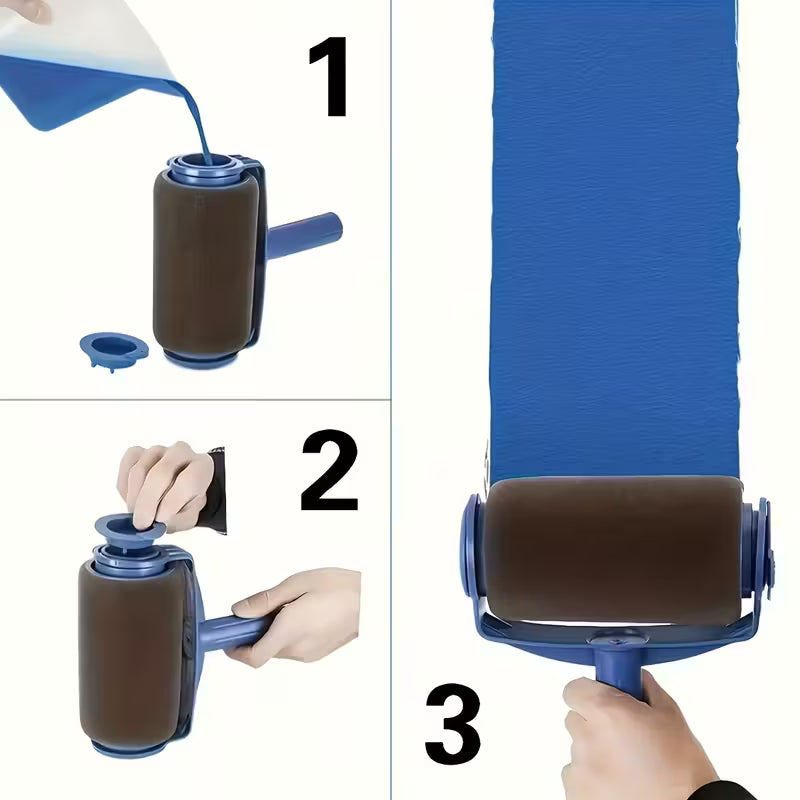 1

2

3